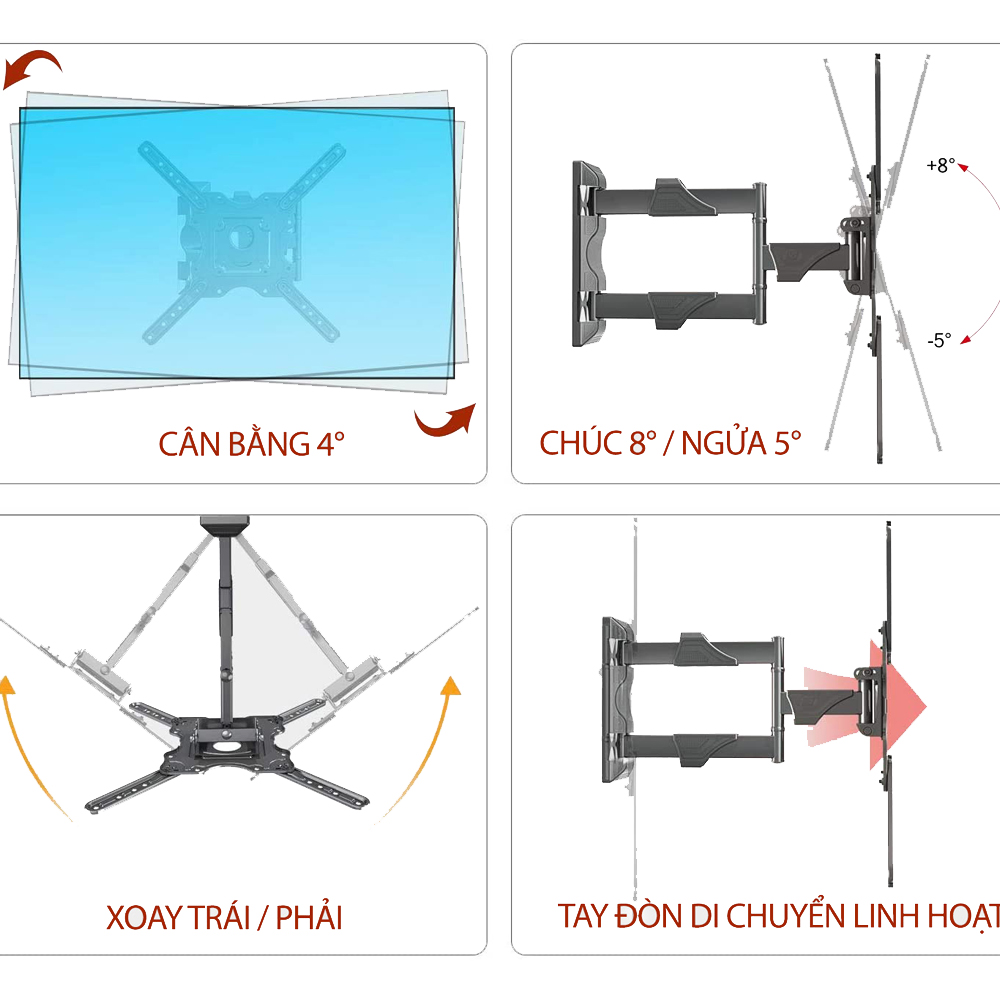 CÂN BẰNG 4°

+8°

-5°

CHÚC 8° / NGỬA 5°

XOAY TRÁI / PHẢI

TAY ĐÒN DI CHUYỂN LINH HOẠT