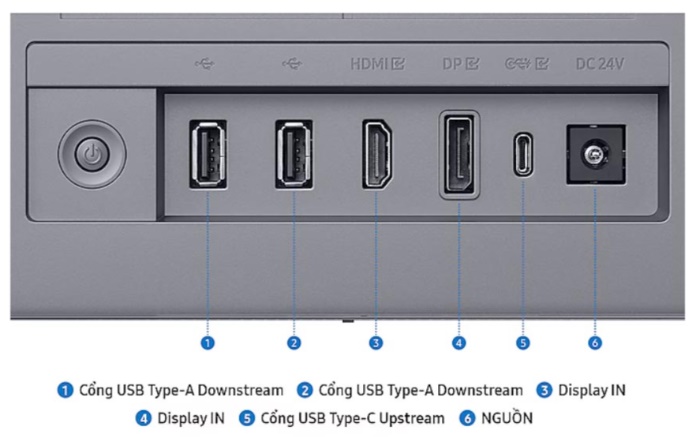 HDMI DP DC 24V

1 2 3 4 5 6

1 Cổng USB Type-A Downstream 2 Cổng USB Type-A Downstream 3 Display IN
4 Display IN 5 Cổng USB Type-C Upstream 6 NGUỒN